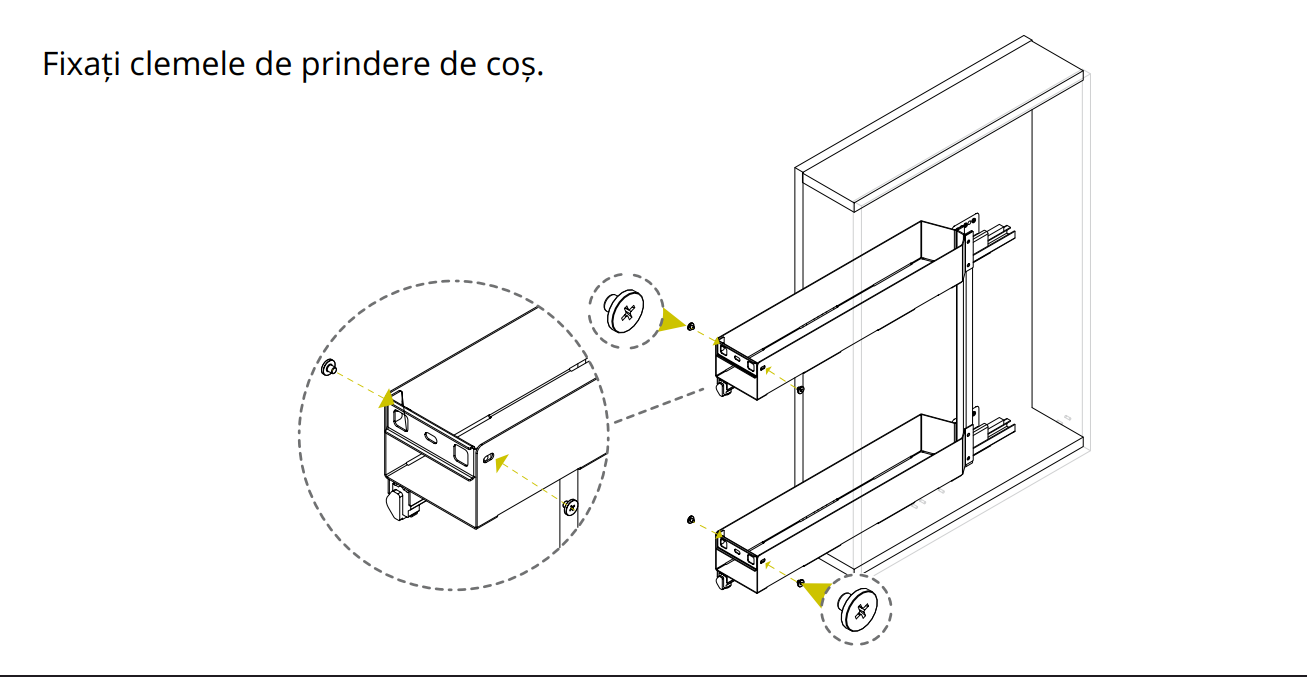 Fixați clemele de prindere de coș.