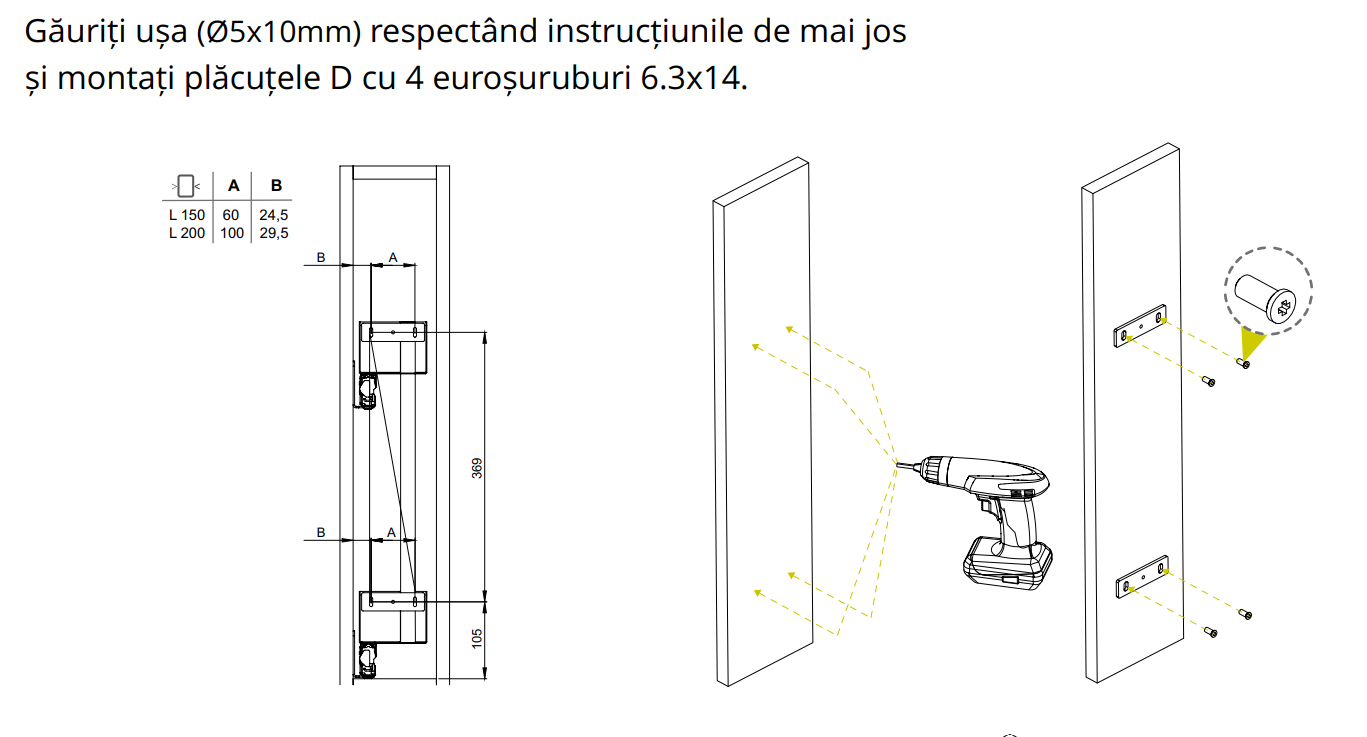 Găuriți ușa (Ø5x10mm) respectând instrucțiunile de mai jos și montați plăcuțele D cu 4 euroșuruburi 6.3x14.

| | A | B |
|---|---|---|
| L 150 | 60 | 24,5 |
| L 200 | 100 | 29,5 |

B
A
369
B
A
105