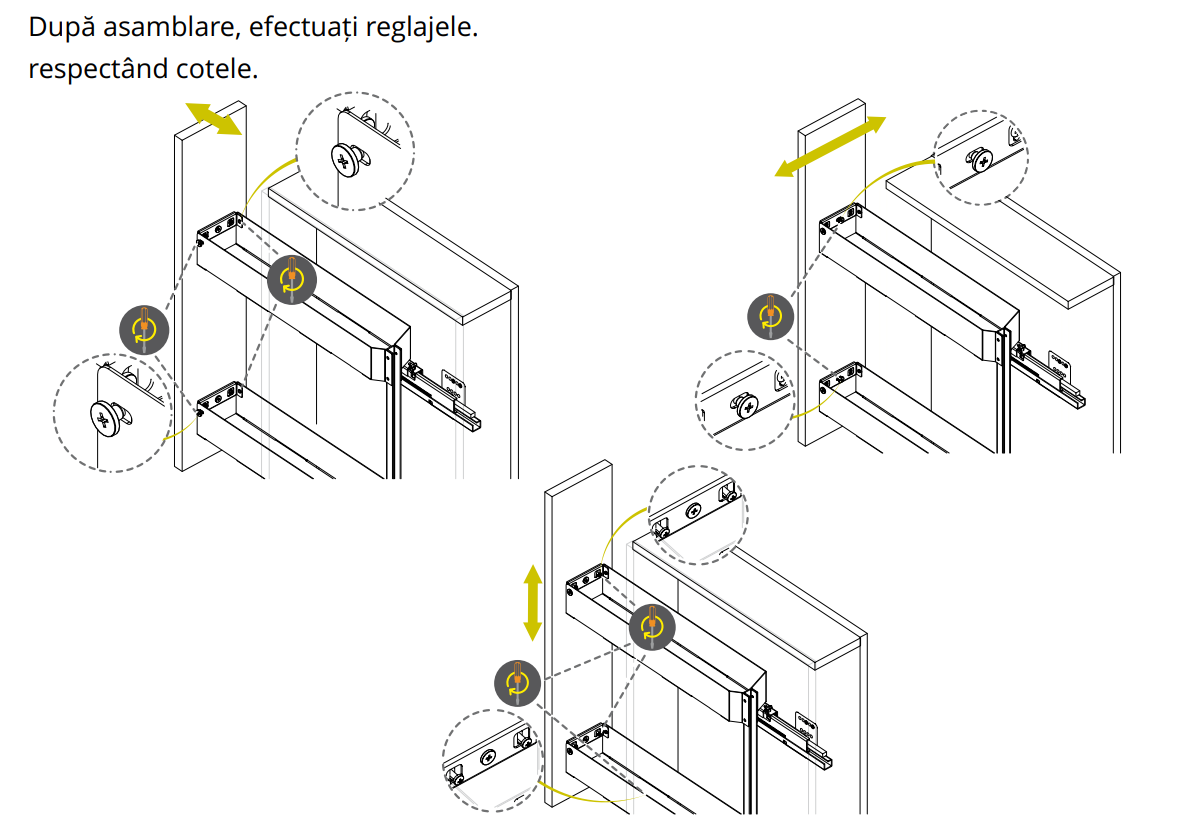 După asamblare, efectuați reglajele.
respectând cotele.