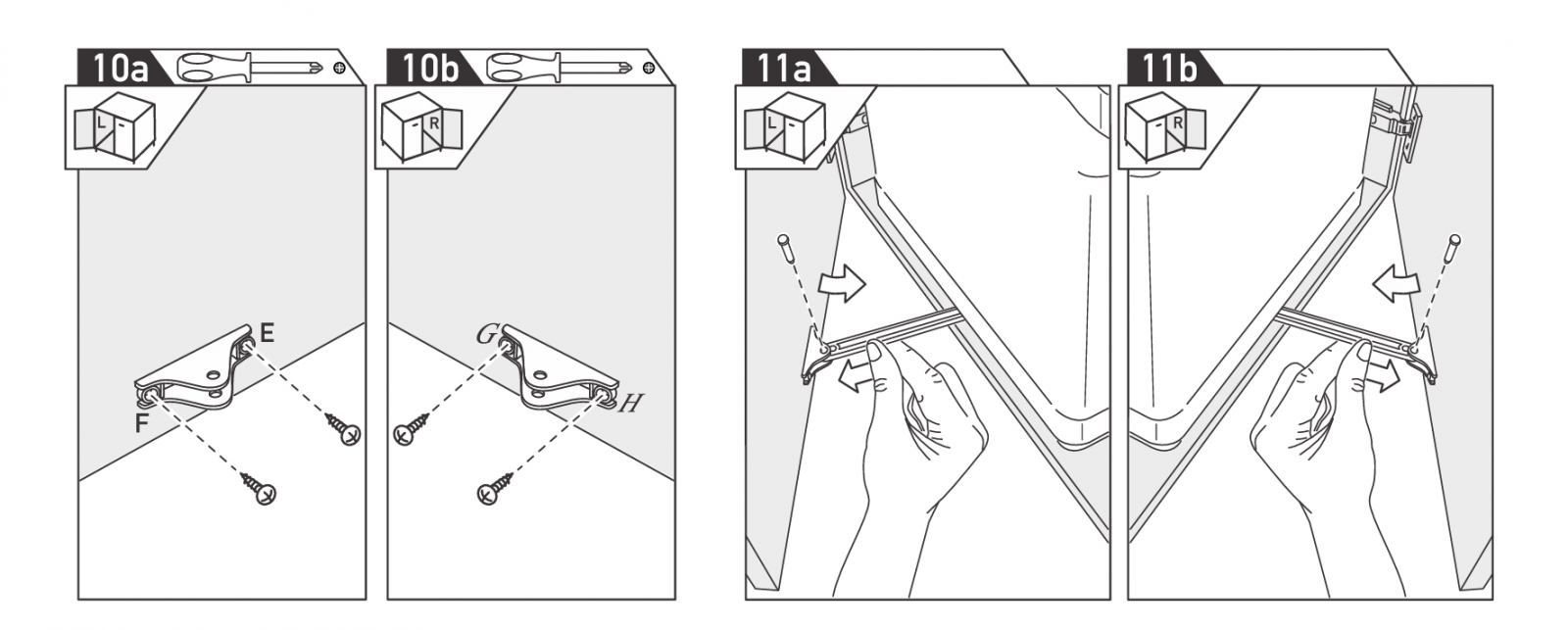 10a
L
E
F

10b
R
G
H

11a
L

11b
R