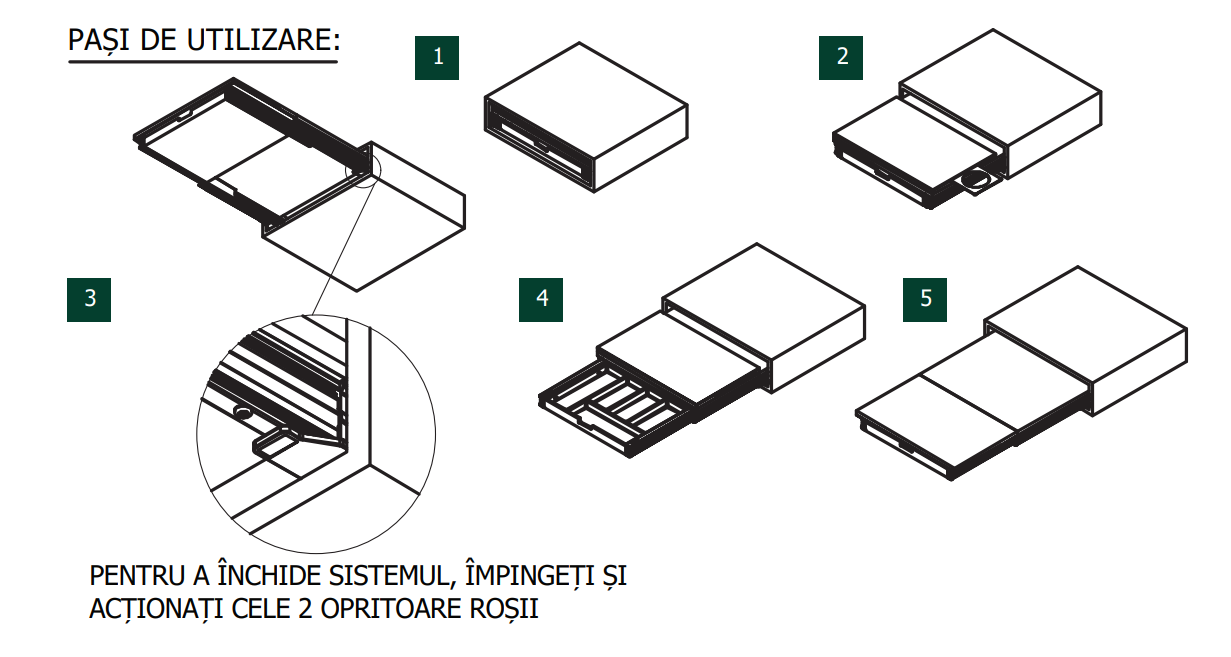 PAȘI DE UTILIZARE:

1

2

3

4

5

PENTRU A ÎNCHIDE SISTEMUL, ÎMPINGEȚI ȘI ACȚIONAȚI CELE 2 OPRITOARE ROȘII