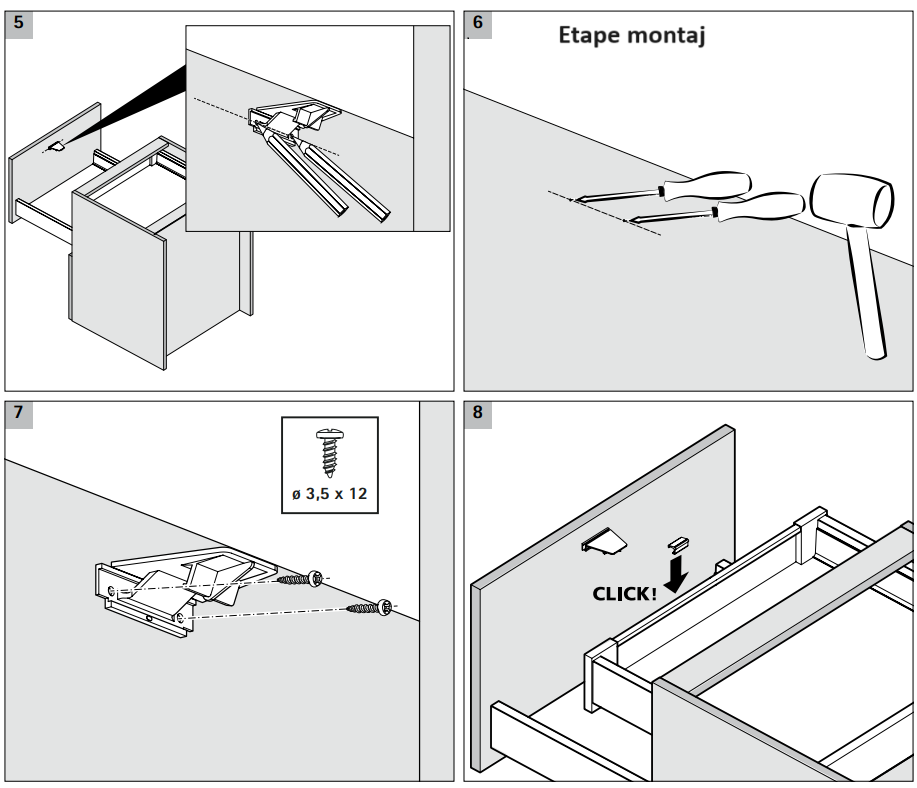 5

6

Etape montaj

7

ø 3,5 x 12

8

CLICK!