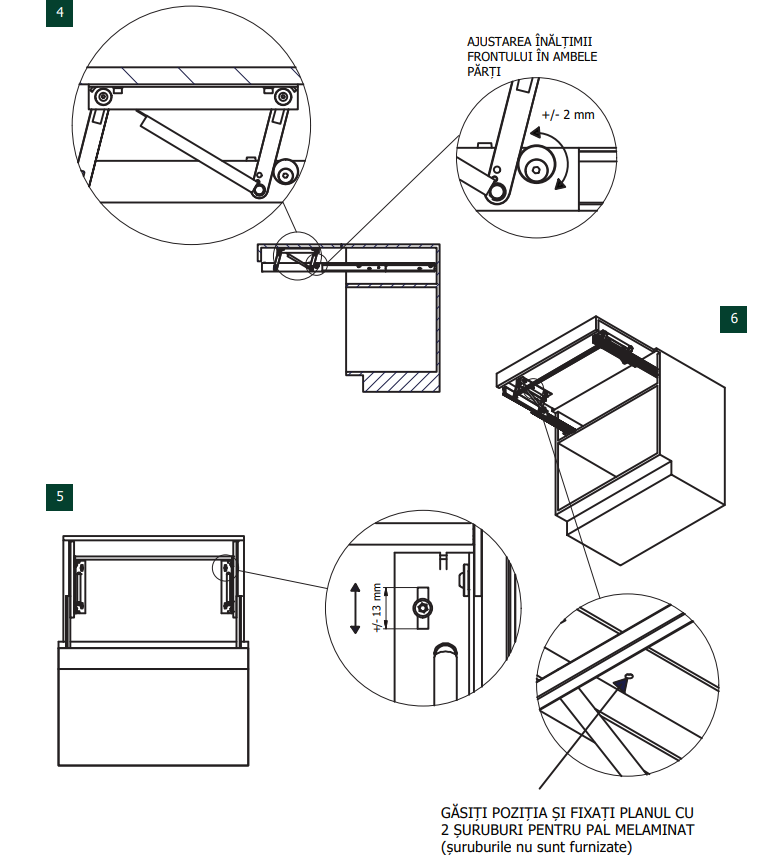 4

AJUSTAREA ÎNĂLȚIMII FRONTULUI ÎN AMBELE PĂRȚI

+/- 2 mm

6

5

+/-13 mm

GĂSIȚI POZIȚIA ȘI FIXAȚI PLANUL CU 2 ȘURUBURI PENTRU PAL MELAMINAT (șuruburile nu sunt furnizate)