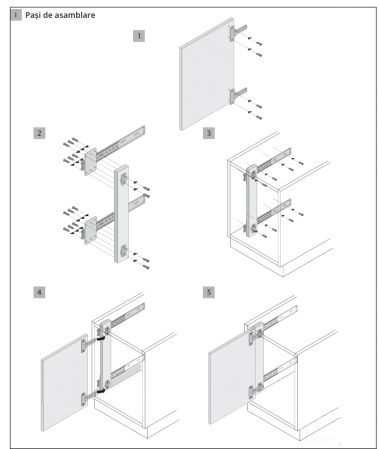 i Pași de asamblare

1

2

3

4

5