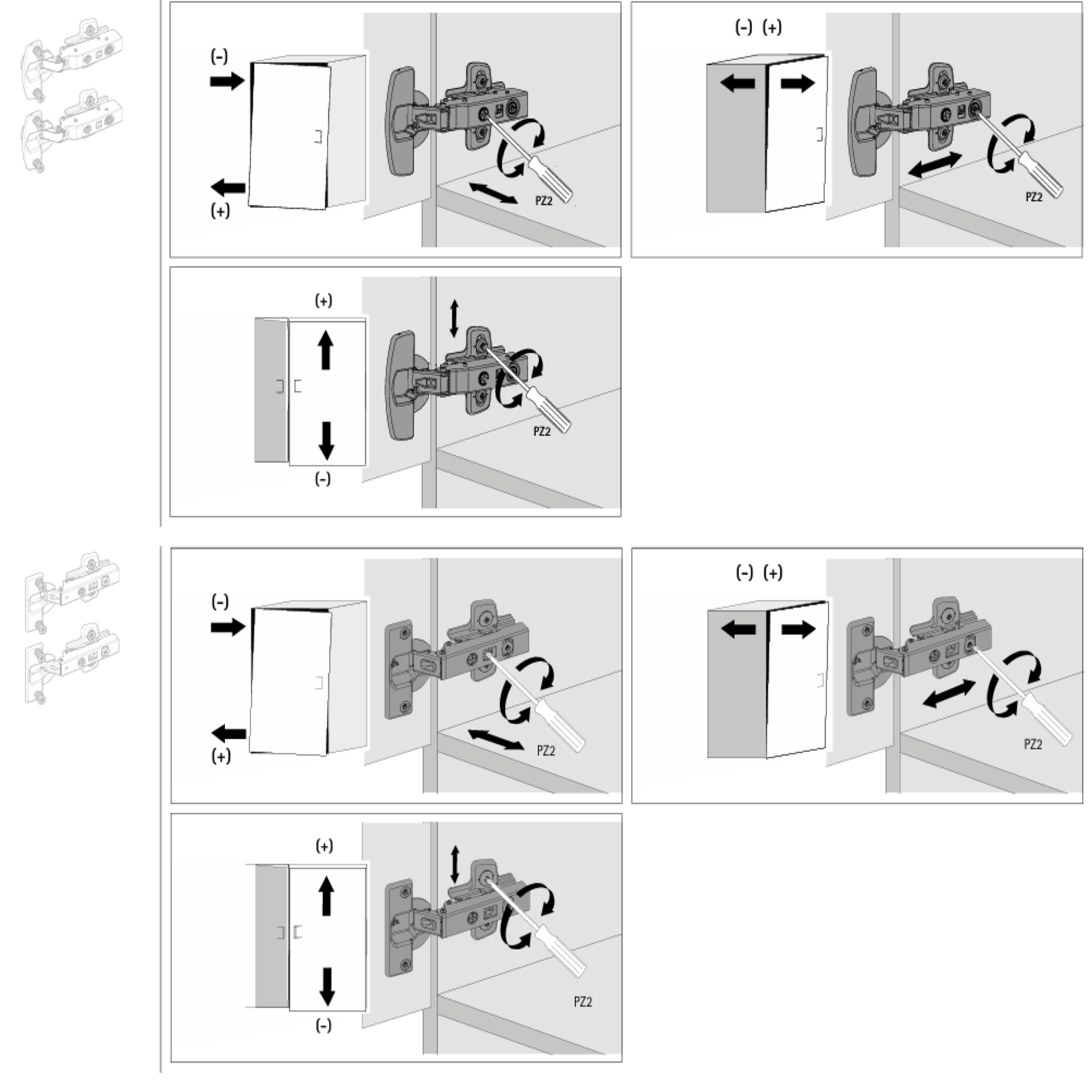 (-)
(+)
PZ2

(-) (+)
PZ2

(+)
(-)
PZ2

(-)
(+)
PZ2

(-) (+)
PZ2

(+)
(-)
PZ2