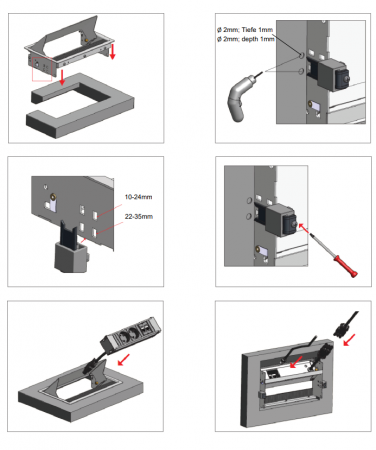 ø 2mm; Tiefe 1mm
ø 2mm; depth 1mm

10-24mm
22-35mm