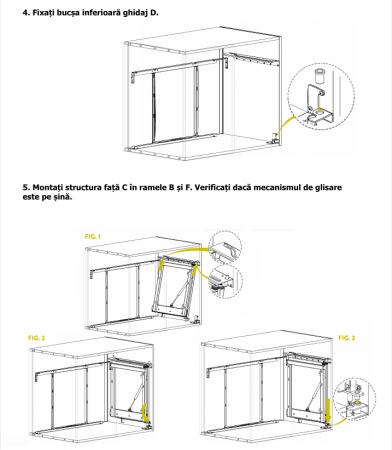 4. Fixați bucșa inferioară ghidaj D.

5. Montați structura față C în ramele B și F. Verificați dacă mecanismul de glisare este pe șină.

FIG. 1

FIG. 2

FIG. 3