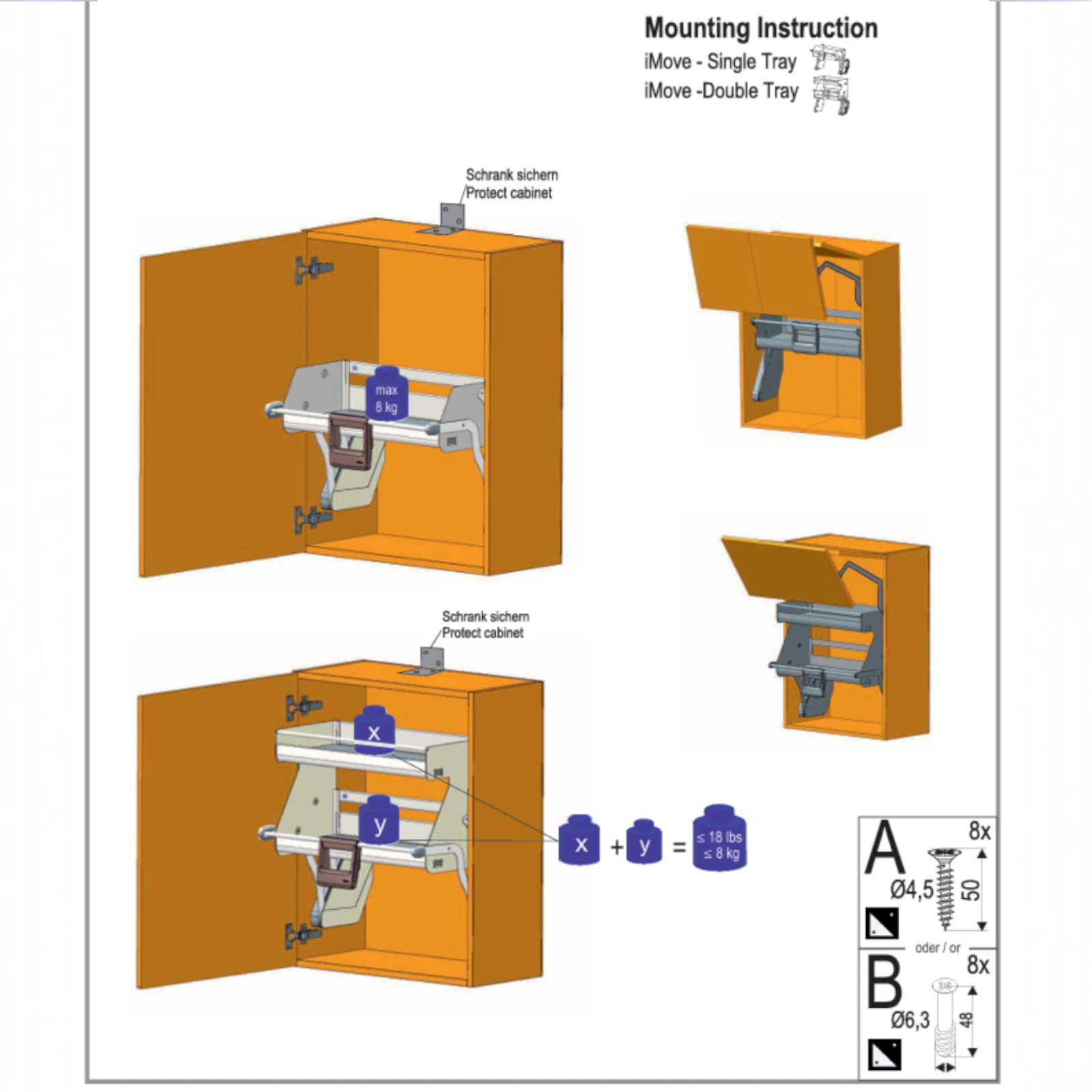 Mounting Instruction
iMove - Single Tray
iMove -Double Tray

Schrank sichern
Protect cabinet

max
8 kg

Schrank sichern
Protect cabinet

x

y

x + y = ≤ 18 lbs ≤ 8 kg

A
8x
Ø4,5
50

oder / or

B
8x
Ø6,3
48