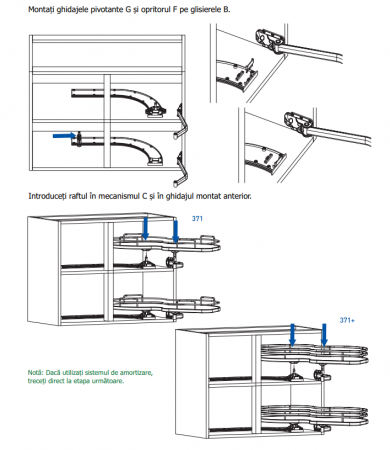 Montați ghidajele pivotante G și opritorul F pe glisierele B.

Introduceți raftul în mecanismul C și în ghidajul montat anterior.

371

371+

Notă: Dacă utilizați sistemul de amortizare, treceți direct la etapa următoare.