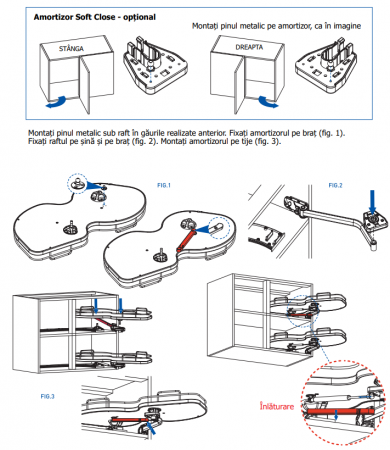 Amortizor Soft Close - opțional

Montați pinul metalic pe amortizor, ca în imagine

STÂNGA

DREAPTA

Montați pinul metalic sub raft în găurile realizate anterior. Fixați amortizorul pe braț (fig. 1). Fixați raftul pe șină și pe braț (fig. 2). Montați amortizorul pe tije (fig. 3).

FIG.1

FIG.2

FIG.3

Înlăturare