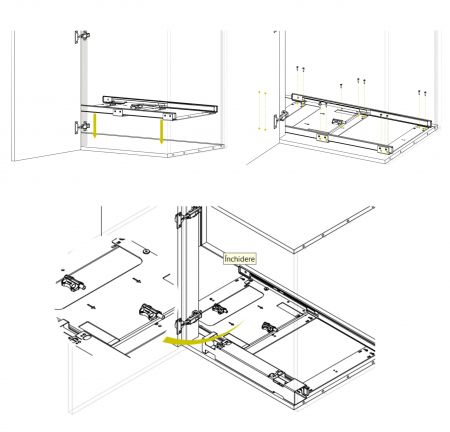 Închidere