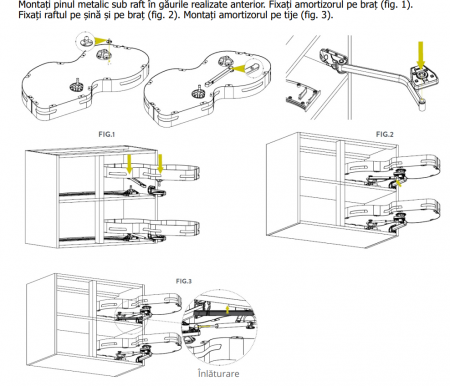 Montați pinul metalic sub raft în găurile realizate anterior. Fixați amortizorul pe braț (fig. 1). Fixați raftul pe șină și pe braț (fig. 2). Montați amortizorul pe tije (fig. 3).

FIG.1

FIG.2

FIG.3

Înlăturare