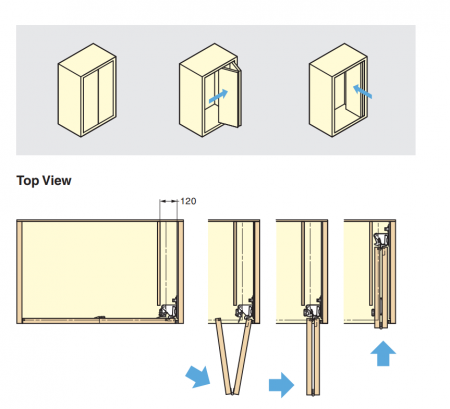 Top View

120