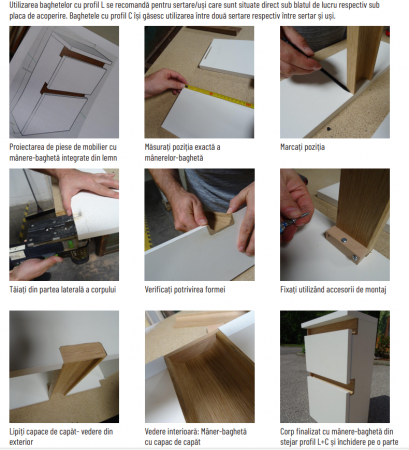 Utilizarea baghetelor cu profil L se recomandă pentru sertare/uși care sunt situate direct sub blatul de lucru respectiv sub placa de acoperire. Baghetele cu profil C își găsesc utilizarea între două sertare respectiv între sertar și uși.

Proiectarea de piese de mobilier cu mânere-baghetă integrate din lemn

Măsurați poziția exactă a mânerelor-baghetă

Marcați poziția

Tăiați din partea laterală a corpului

Verificați potrivirea formei

Fixați utilizând accesorii de montaj

Lipiți capace de capăt- vedere din exterior

Vedere interioară: Mâner-baghetă cu capac de capăt

Corp finalizat cu mânere-baghetă din stejar profil L+C și închidere pe o parte