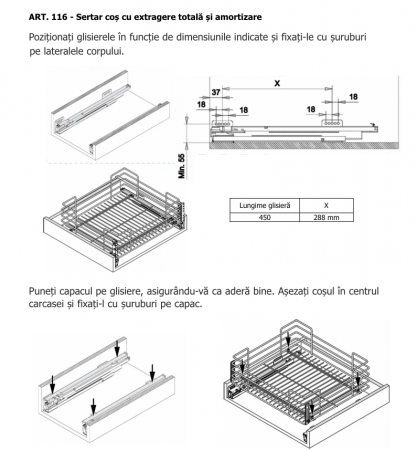 ART. 116 - Sertar coș cu extragere totală și amortizare

Poziționați glisierele în funcție de dimensiunile indicate și fixați-le cu șuruburi pe lateralele corpului.

X
37
18
18
18
18
Min. 55

| Lungime glisieră | X |
|---|---|
| 450 | 288 mm |

Puneți capacul pe glisiere, asigurându-vă ca aderă bine. Așezați coșul în centrul carcasei și fixați-l cu șuruburi pe capac.