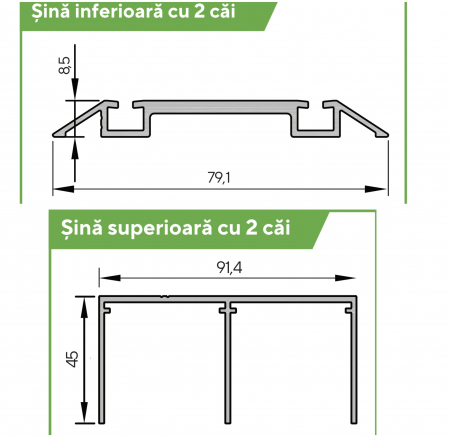 Șină inferioară cu 2 căi

8,5

79,1

Șină superioară cu 2 căi

91,4

45