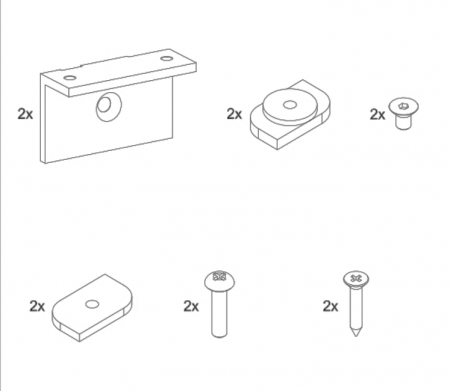 2x
2x
2x
2x
2x
2x