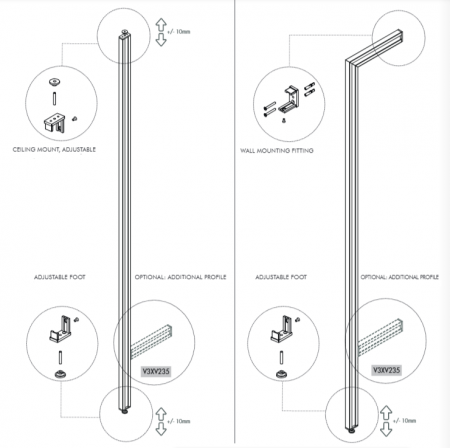 +/- 10mm

CEILING MOUNT, ADJUSTABLE

ADJUSTABLE FOOT

OPTIONAL: ADDITIONAL PROFILE

V3XV235

+/- 10mm

WALL MOUNTING FITTING

ADJUSTABLE FOOT

OPTIONAL: ADDITIONAL PROFILE

V3XV235

+/- 10mm