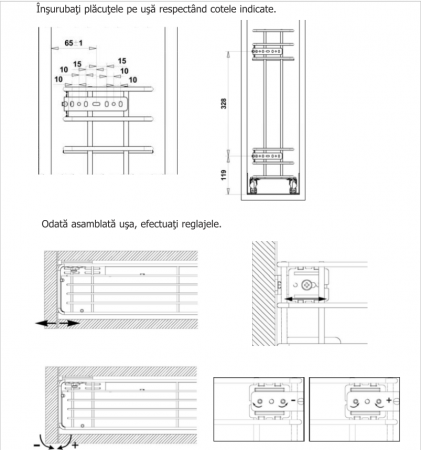 Înşurubaţi plăcuţele pe uşă respectând cotele indicate.

65±1

15

15

10

10

10

10

328

119

Odată asamblată uşa, efectuaţi reglajele.

−

+

−

+