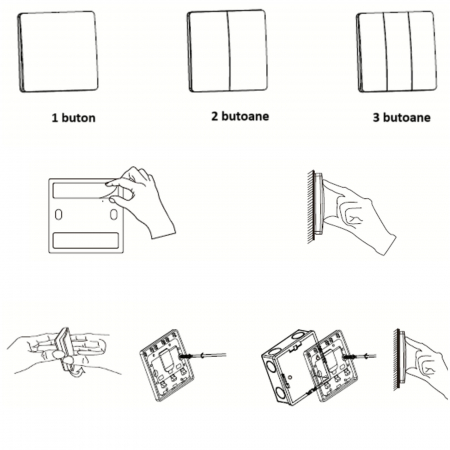 1 buton

2 butoane

3 butoane