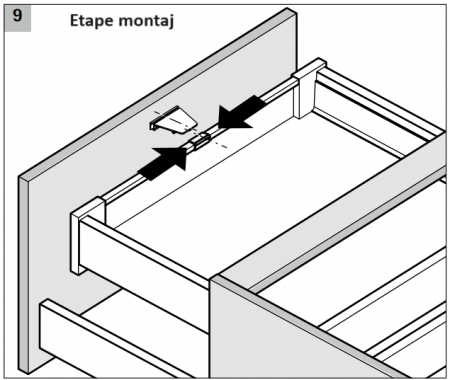 9

Etape montaj