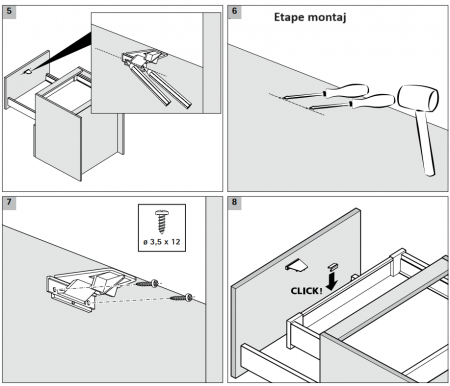 5

6

Etape montaj

7

ø 3,5 x 12

8

CLICK!