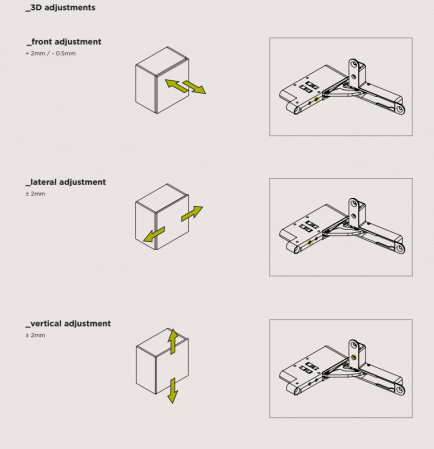 _3D adjustments

_front adjustment
+ 2mm / - 0.5mm

_lateral adjustment
± 2mm

_vertical adjustment
± 2mm