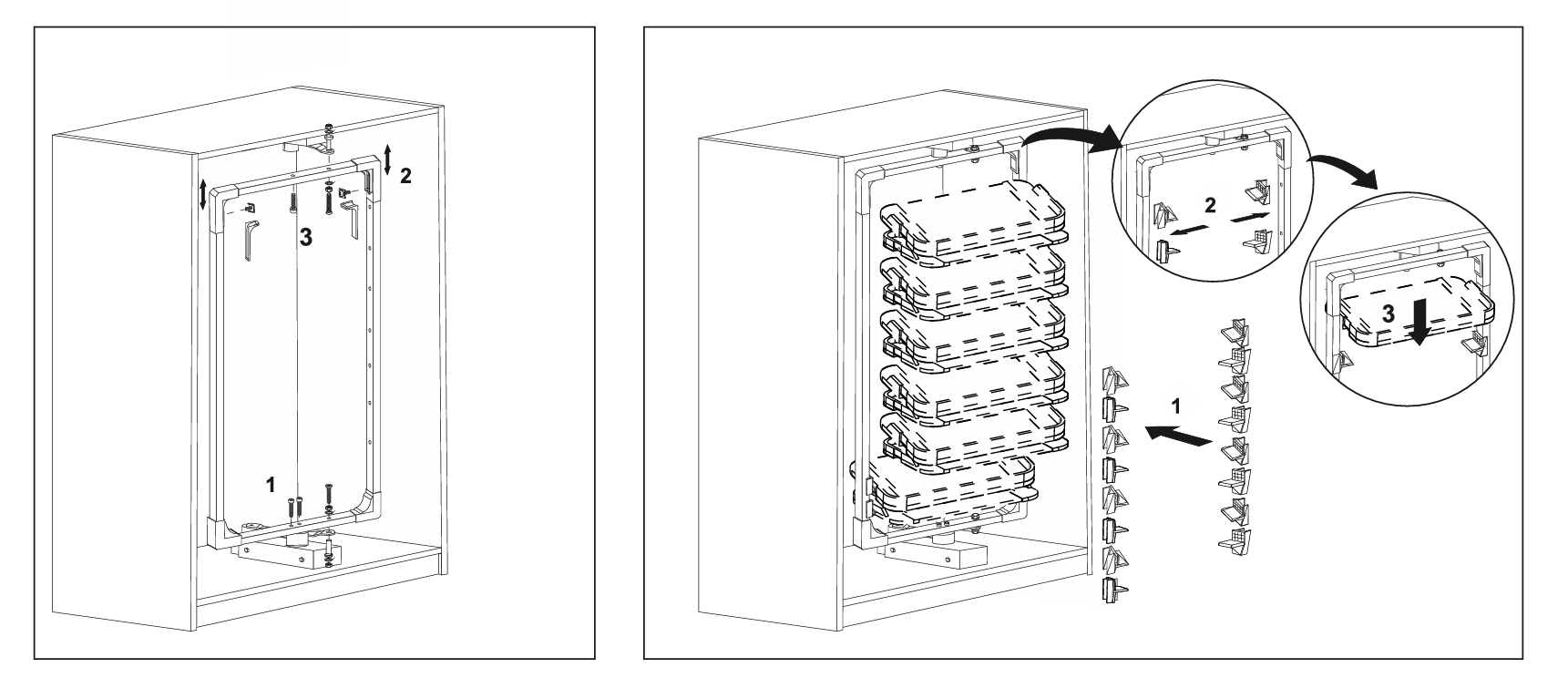 2
3
1

2
3
1