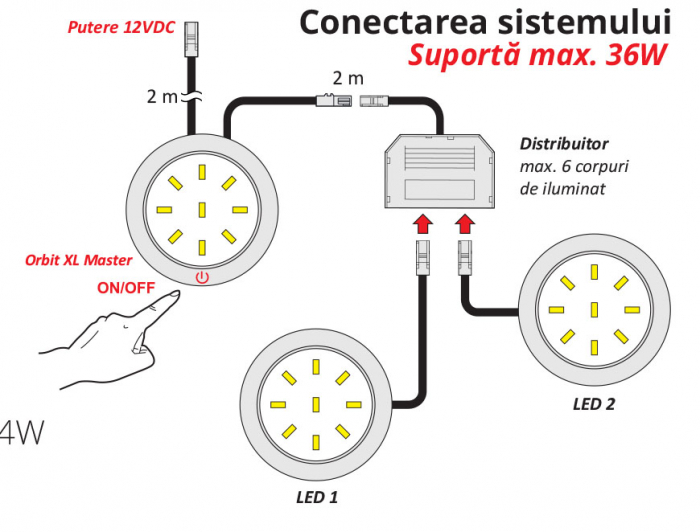 Conectarea sistemului
Suportă max. 36W

Putere 12VDC

2 m

2 m

Distribuitor
max. 6 corpuri
de iluminat

Orbit XL Master

ON/OFF

4W

LED 1

LED 2