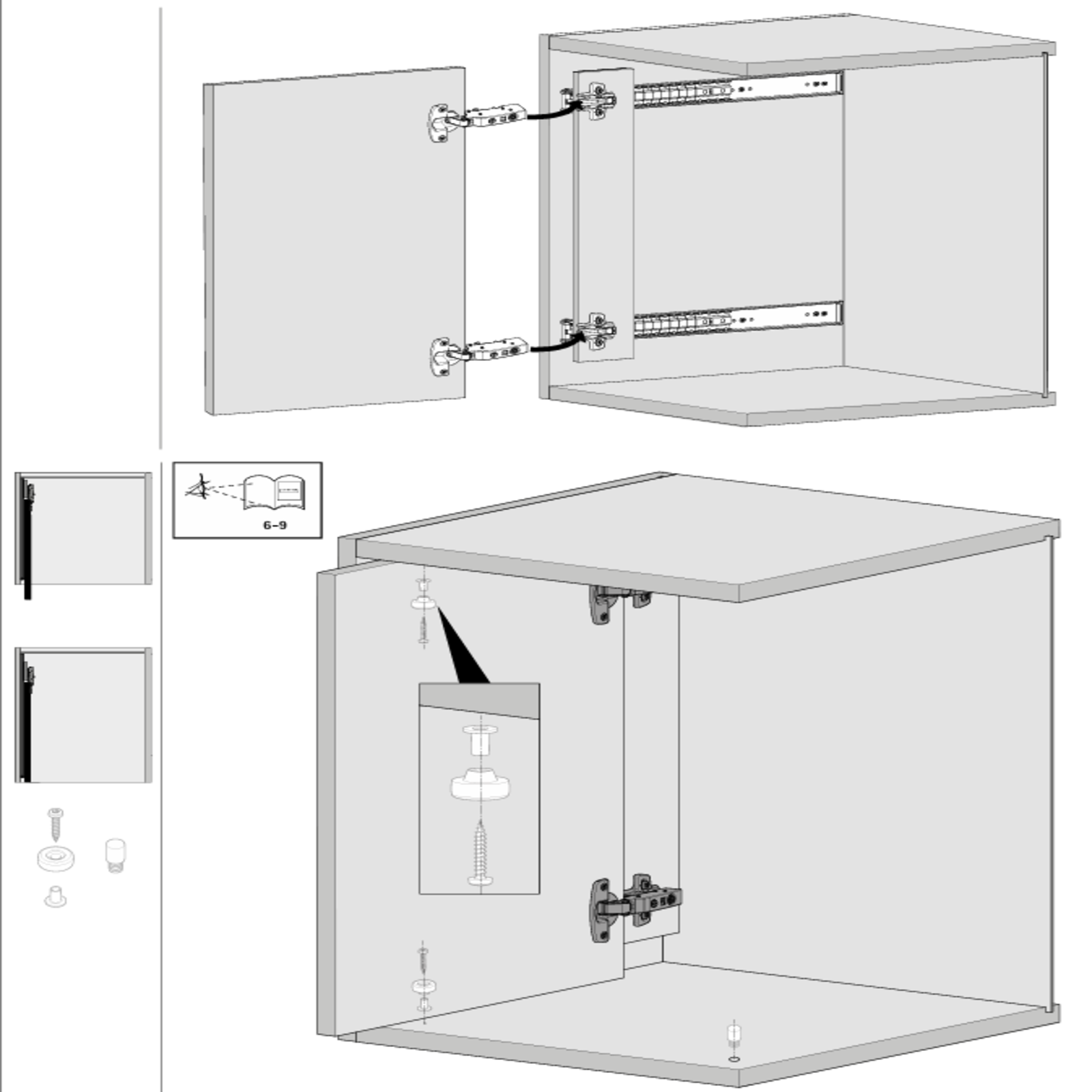 6–9