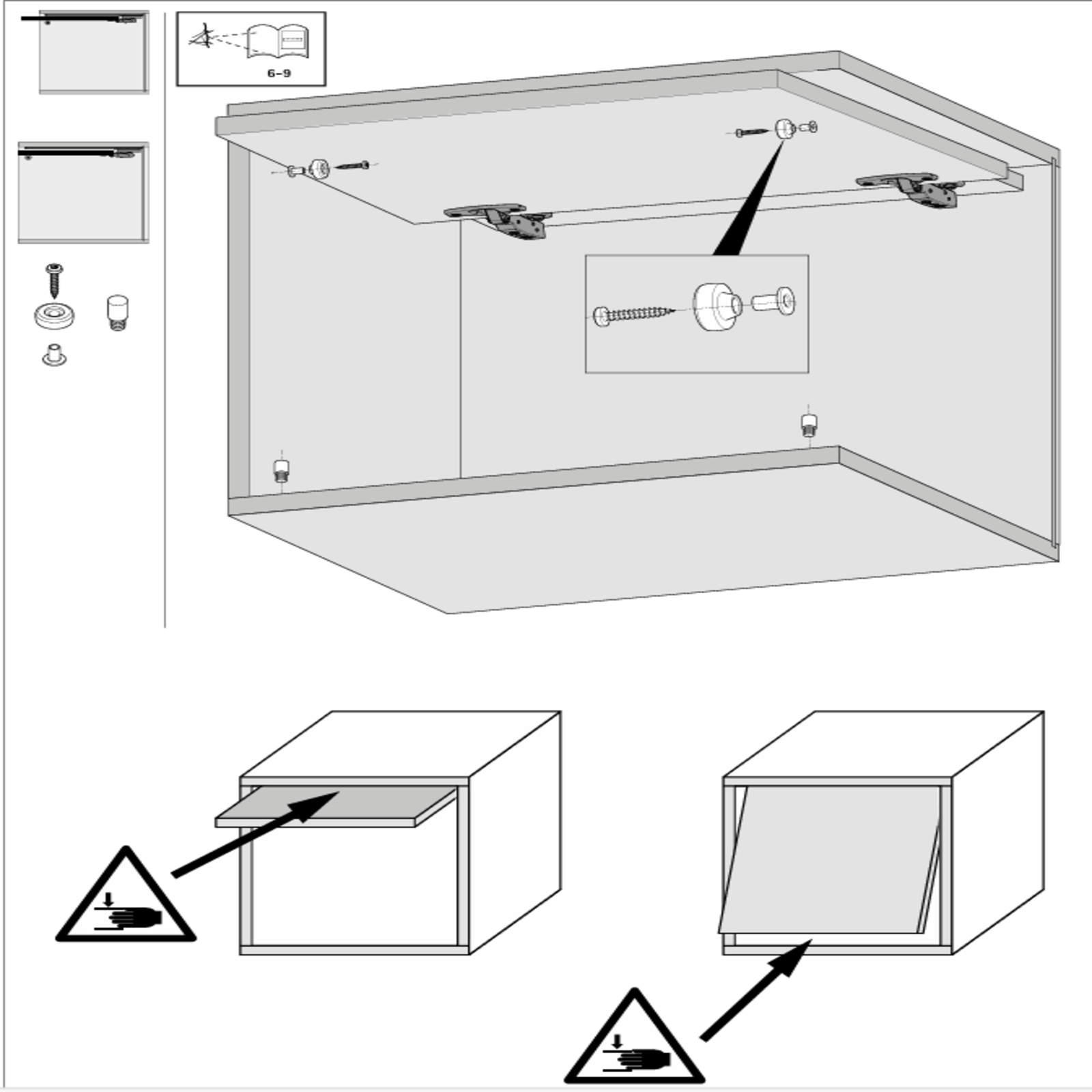 6–9