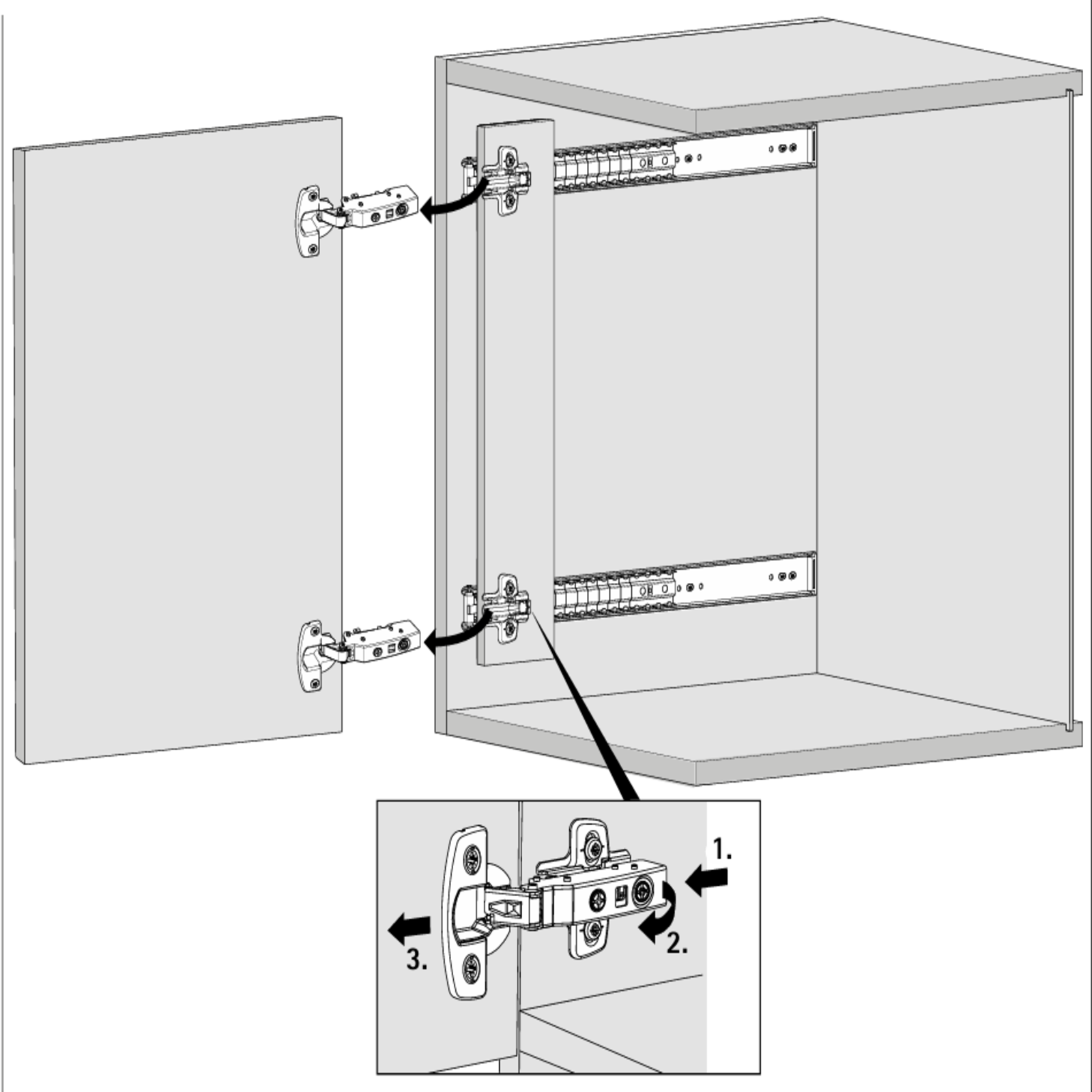 1.
2.
3.