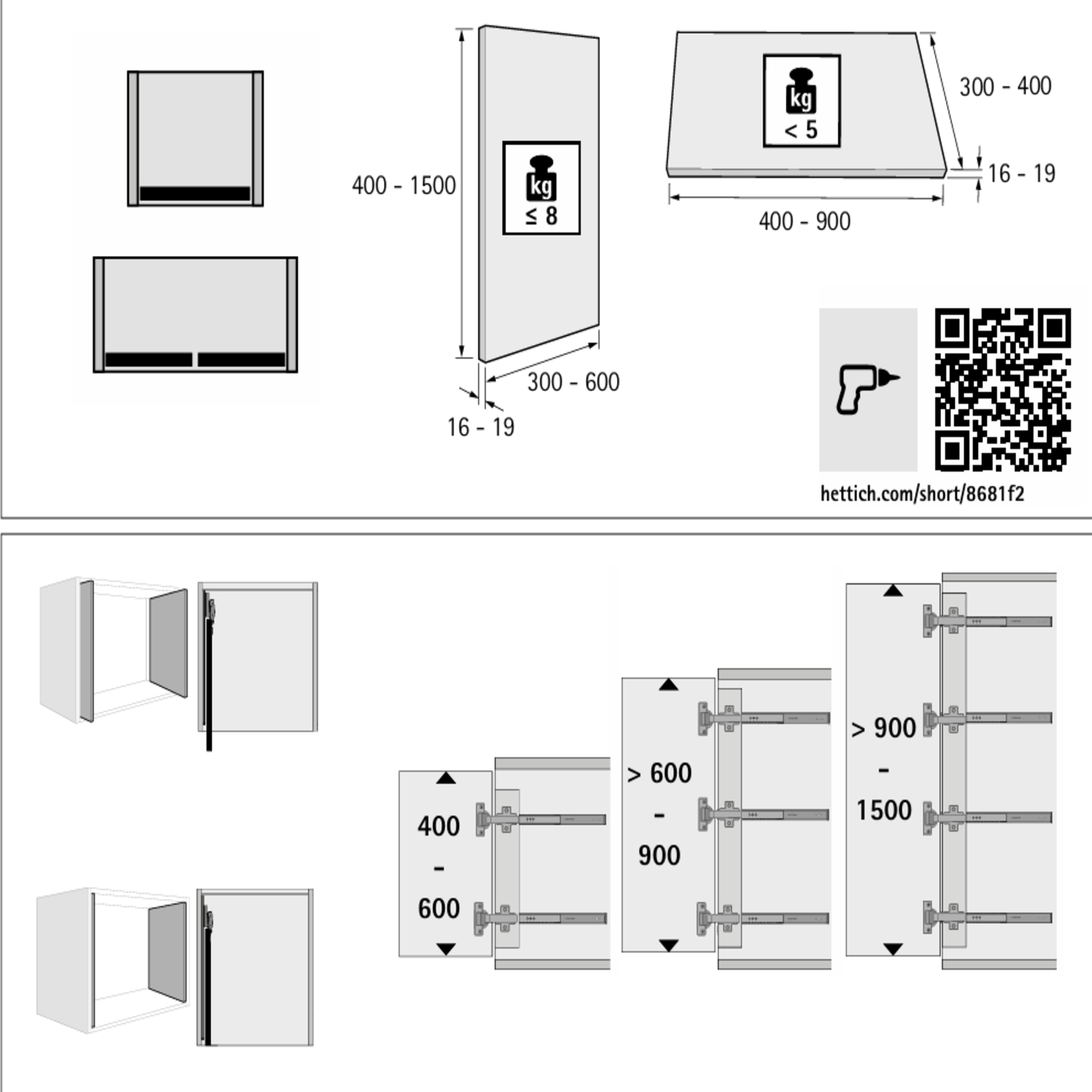 400 - 1500

kg
≤ 8

300 - 600

16 - 19

kg
< 5

300 - 400

16 - 19

400 - 900

hettich.com/short/8681f2

400
-
600

> 600
-
900

> 900
-
1500