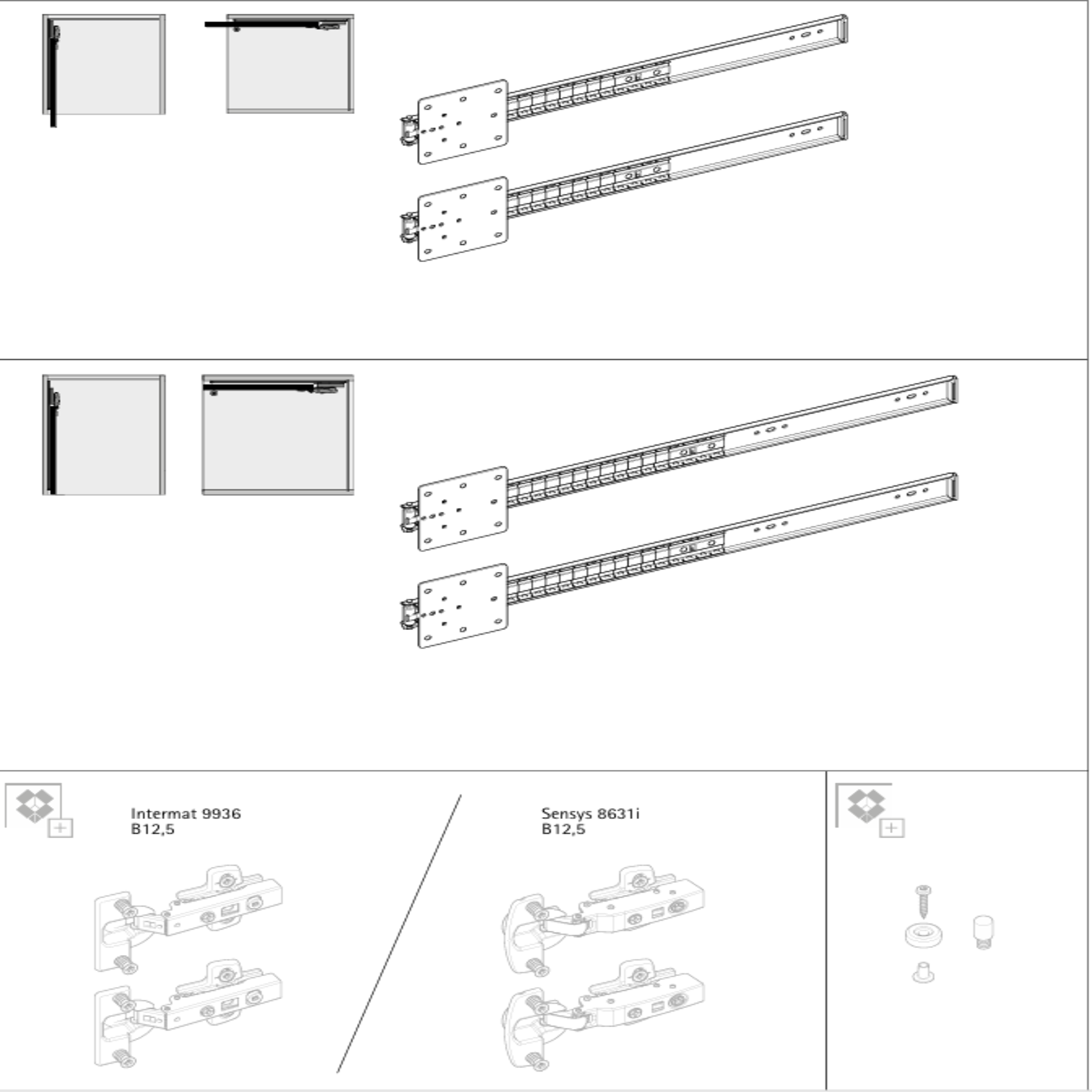 Intermat 9936
B12,5

Sensys 8631i
B12,5