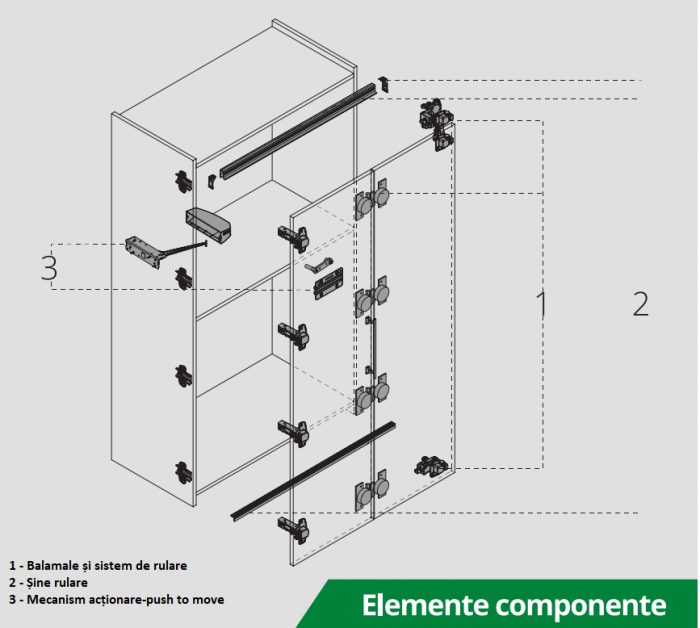 3

1

2

1 - Balamale și sistem de rulare
2 - Șine rulare
3 - Mecanism acționare-push to move

Elemente componente