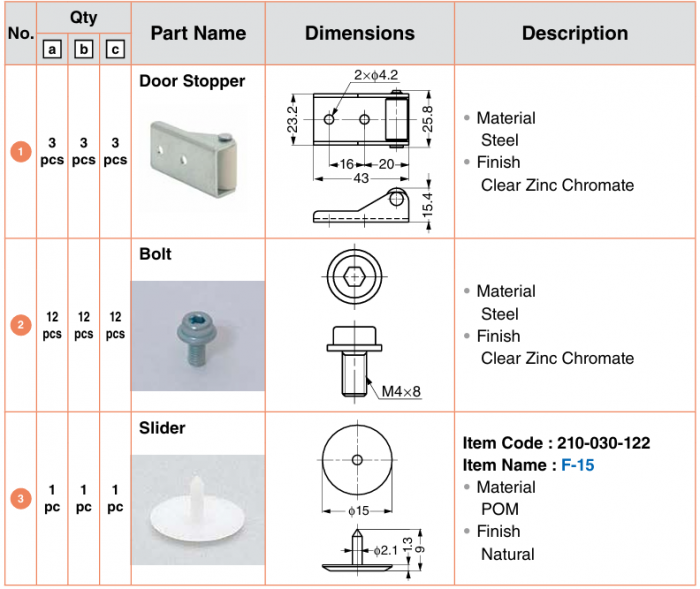 | No. | Qty a | Qty b | Qty c | Part Name | Dimensions | Description |
|---|---|---|---|---|---|---|
| 1 | 3 pcs | 3 pcs | 3 pcs | Door Stopper | $2\times\phi4.2$ 23.2 25.8 16 20 43 15.4 | • Material Steel • Finish Clear Zinc Chromate |
| 2 | 12 pcs | 12 pcs | 12 pcs | Bolt | $M4\times8$ | • Material Steel • Finish Clear Zinc Chromate |
| 3 | 1 pc | 1 pc | 1 pc | Slider | $\phi15$ $\phi2.1$ 1.3 9 | Item Code : 210-030-122 Item Name : F-15 • Material POM • Finish Natural |