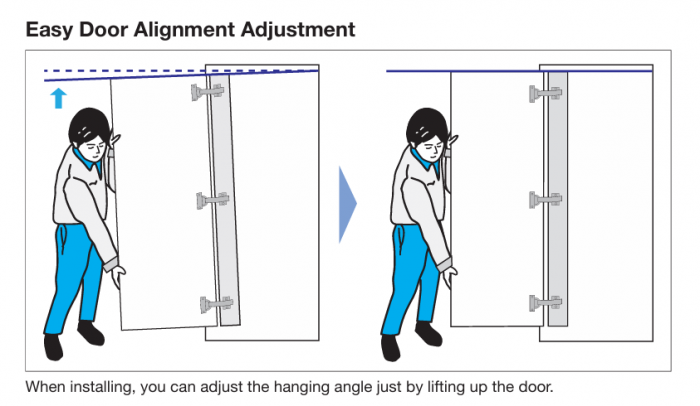 Easy Door Alignment Adjustment

When installing, you can adjust the hanging angle just by lifting up the door.