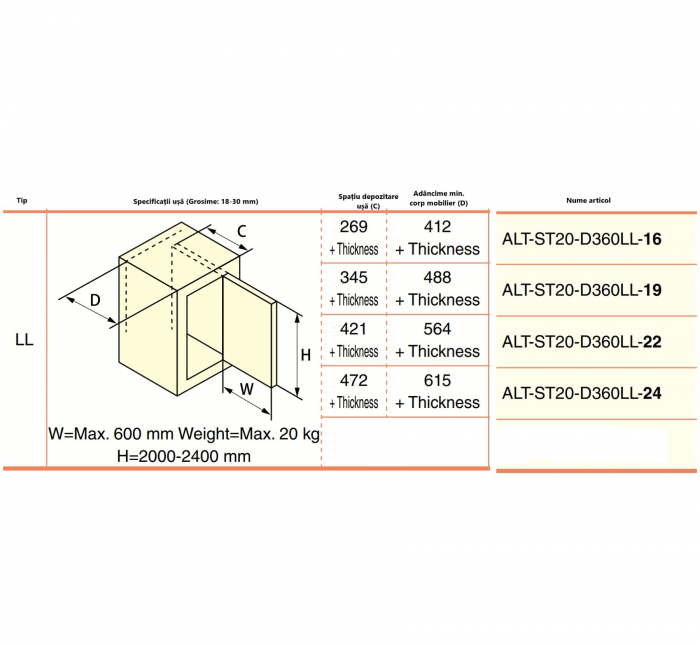 | Tip | Specificații ușă (Grosime: 18-30 mm) | Spațiu depozitare ușă (C) | Adâncime min. corp mobilier (D) | Nume articol |
|---|---|---|---|---|
| LL | C D H W W=Max. 600 mm Weight=Max. 20 kg H=2000-2400 mm | 269 + Thickness | 412 + Thickness | ALT-ST20-D360LL-**16** |
| | | 345 + Thickness | 488 + Thickness | ALT-ST20-D360LL-**19** |
| | | 421 + Thickness | 564 + Thickness | ALT-ST20-D360LL-**22** |
| | | 472 + Thickness | 615 + Thickness | ALT-ST20-D360LL-**24** |