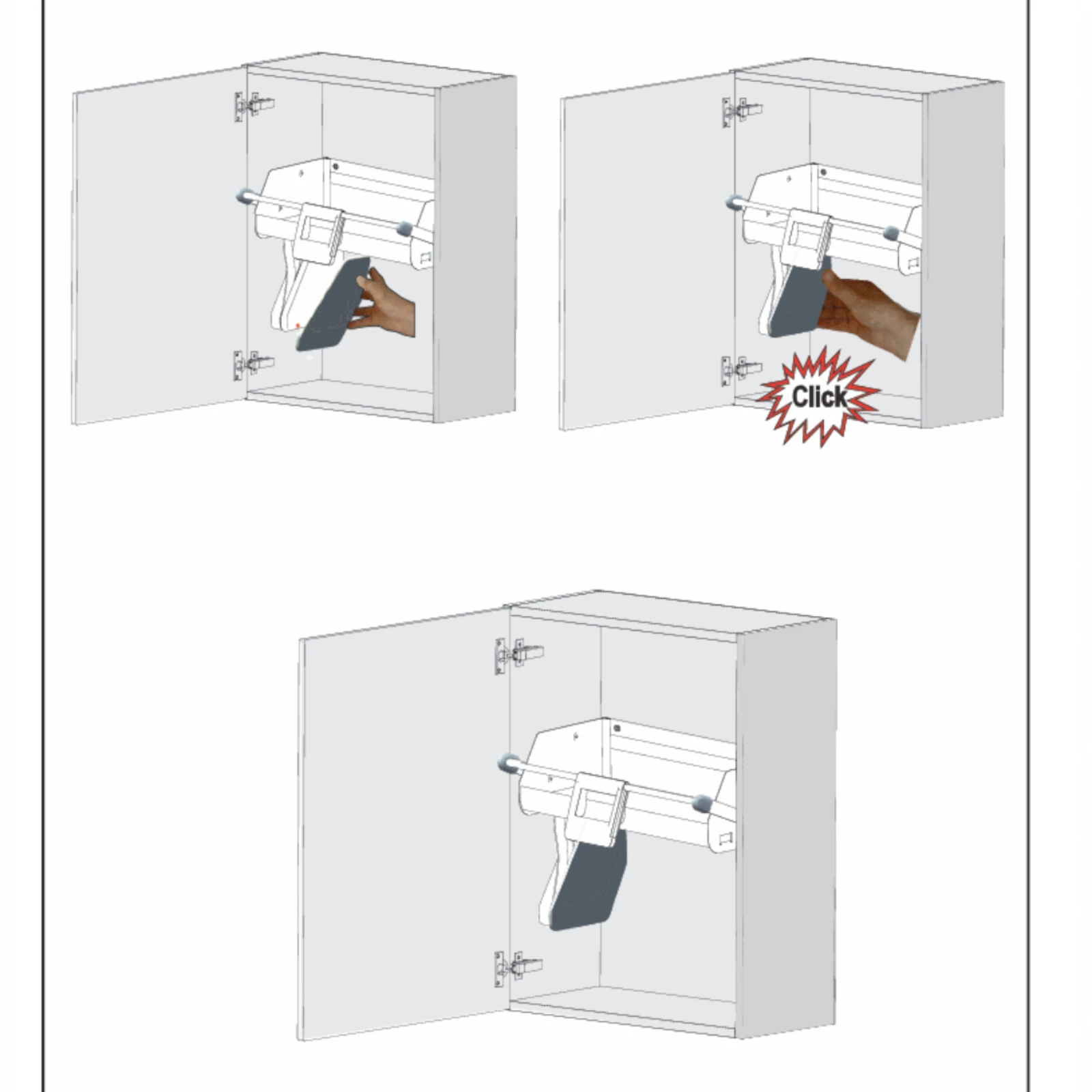 Click