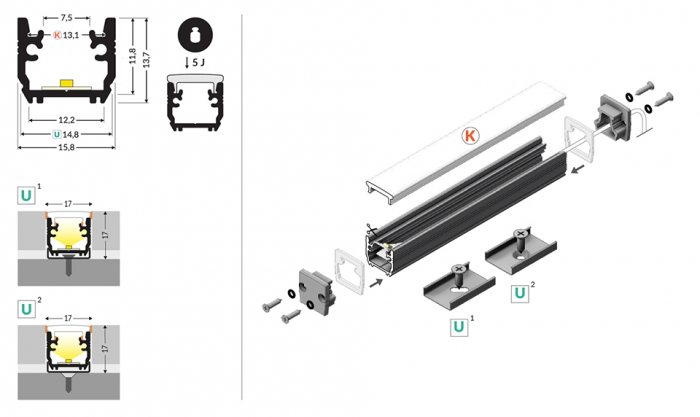 7,5
K 13,1
11,8
13,7
12,2
U 14,8
15,8
5 J

U 1
17
17

U 2
17
17

K

U 2

U 1