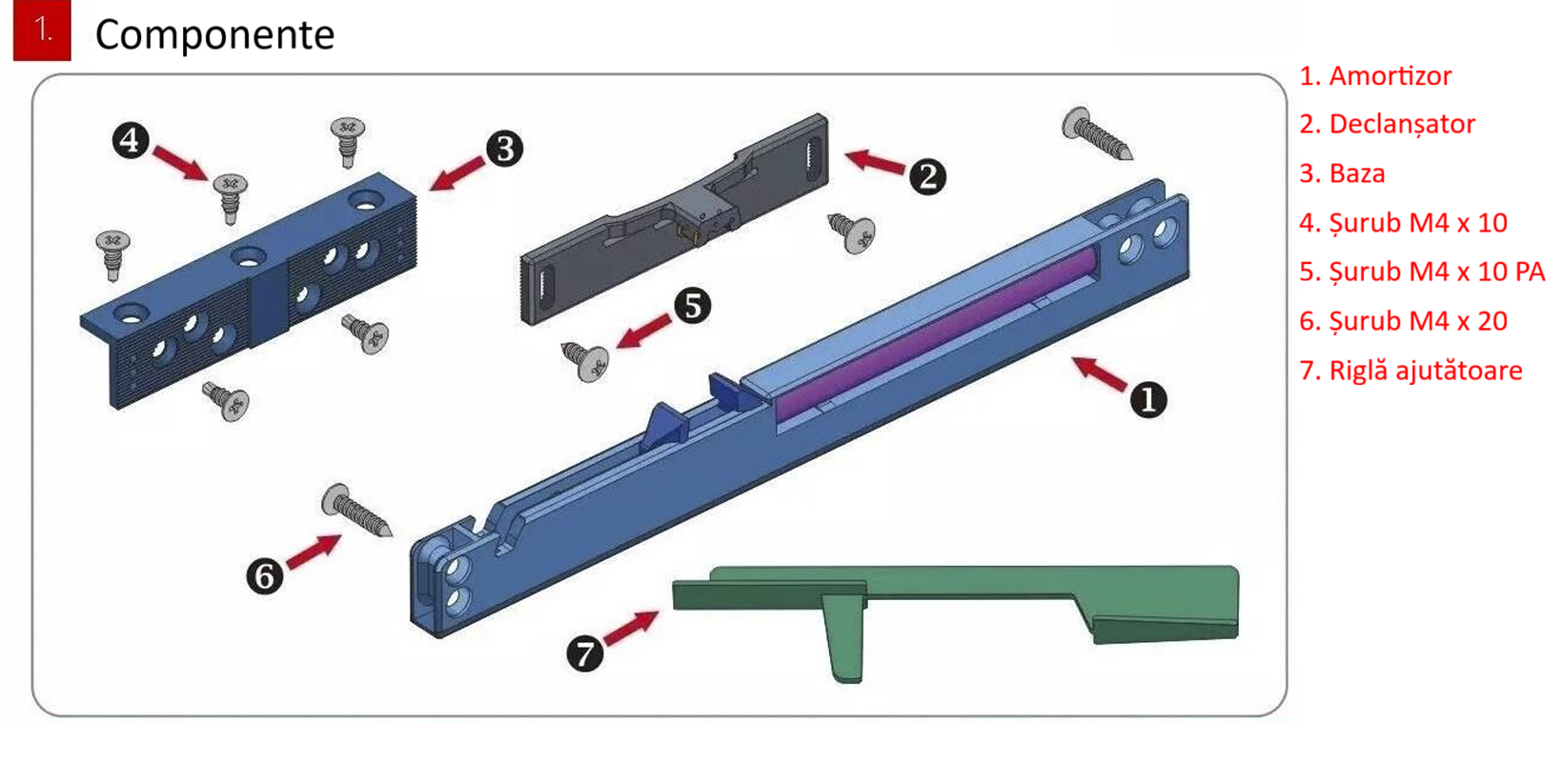 1. Componente

4
3
2
5
1
6
7

1. Amortizor
2. Declanșator
3. Baza
4. Șurub M4 x 10
5. Șurub M4 x 10 PA
6. Șurub M4 x 20
7. Riglă ajutătoare