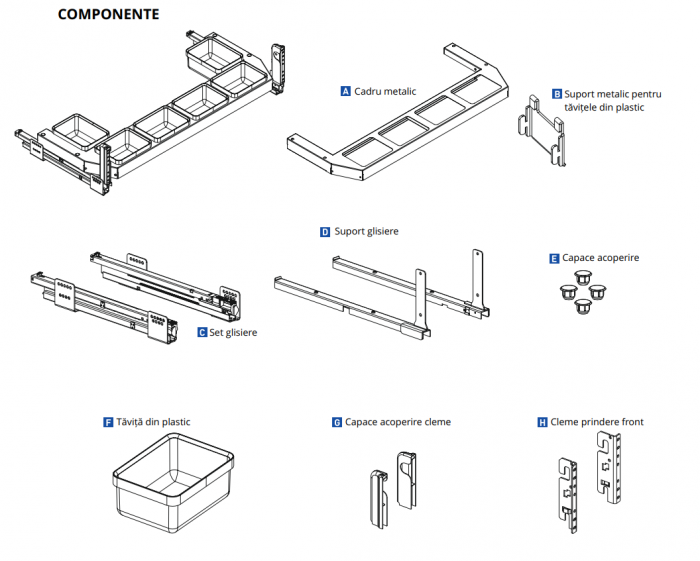 COMPONENTE

A Cadru metalic

B Suport metalic pentru tăvițele din plastic

D Suport glisiere

E Capace acoperire

C Set glisiere

F Tăviță din plastic

G Capace acoperire cleme

H Cleme prindere front