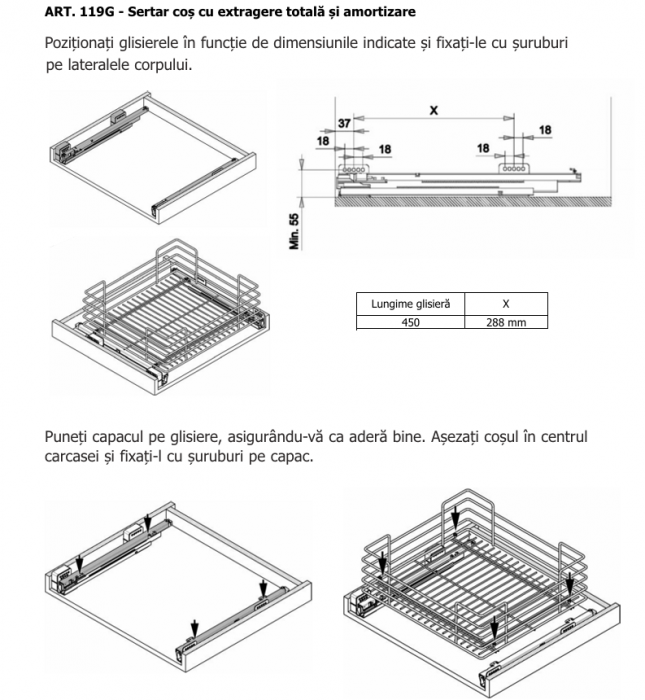 ART. 119G - Sertar coș cu extragere totală și amortizare

Poziționați glisierele în funcție de dimensiunile indicate și fixați-le cu șuruburi pe lateralele corpului.

X
37
18
18
18
18
Min. 55

| Lungime glisieră | X |
|---|---|
| 450 | 288 mm |

Puneți capacul pe glisiere, asigurându-vă ca aderă bine. Așezați coșul în centrul carcasei și fixați-l cu șuruburi pe capac.