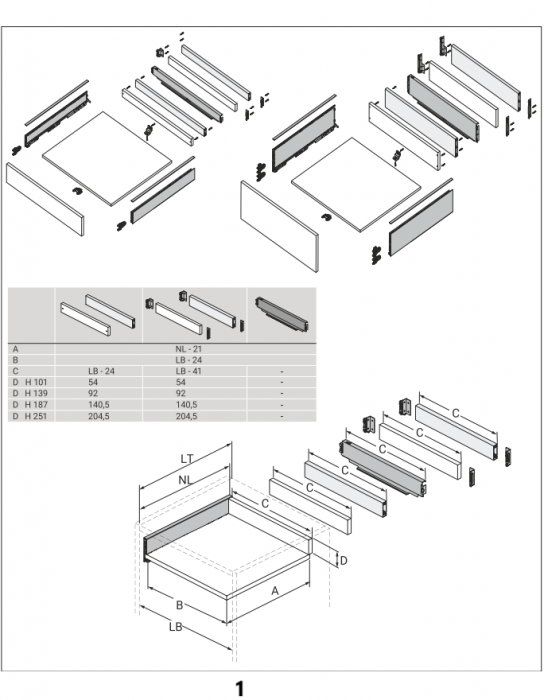 | | | | |
|---|---|---|---|
| A | NL - 21 | | |
| B | LB - 24 | | |
| C | LB - 24 | LB - 41 | - |
| D H 101 | 54 | 54 | - |
| D H 139 | 92 | 92 | - |
| D H 187 | 140,5 | 140,5 | - |
| D H 251 | 204,5 | 204,5 | - |

LT
NL
C
C
C
C
C
C
D
A
B
LB

1