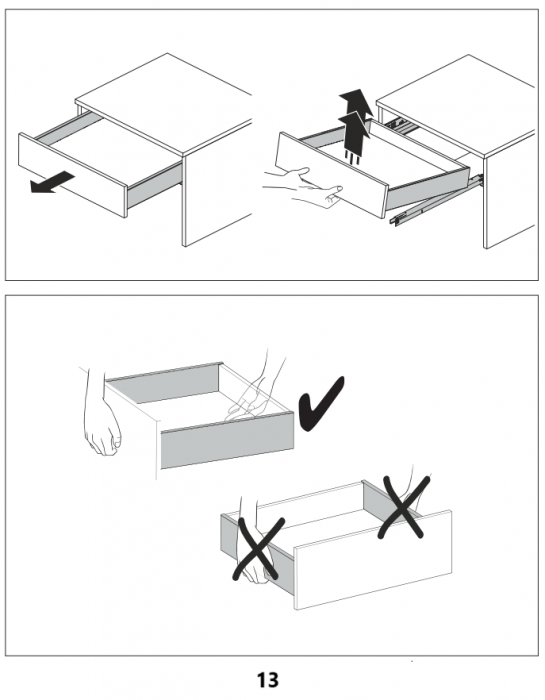 13