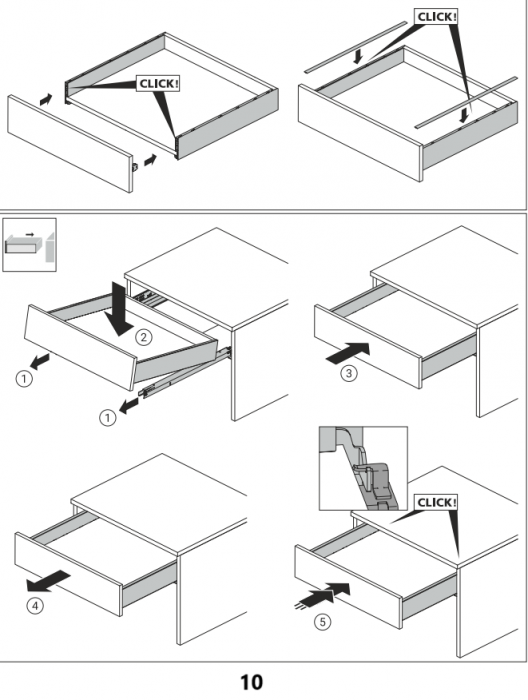 CLICK!

CLICK!

2

1

1

3

4

CLICK!

5

10