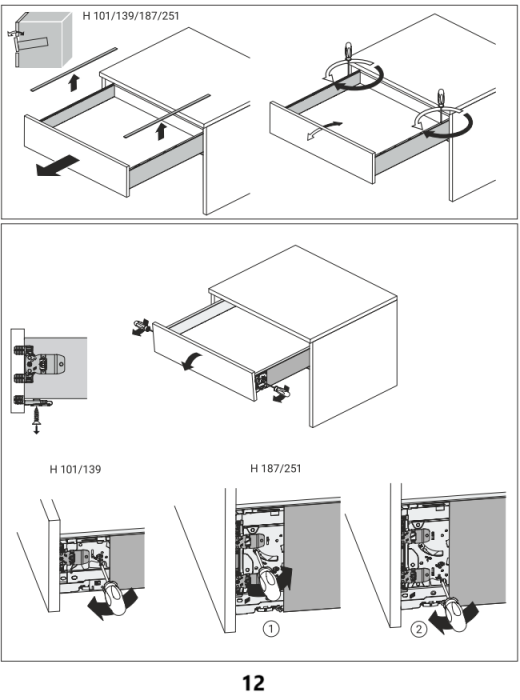 H 101/139/187/251

H 101/139

H 187/251

1

2

12