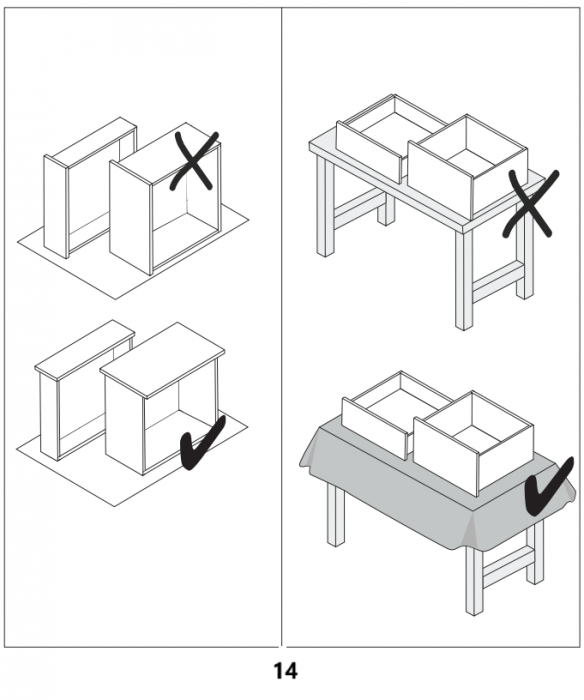 14