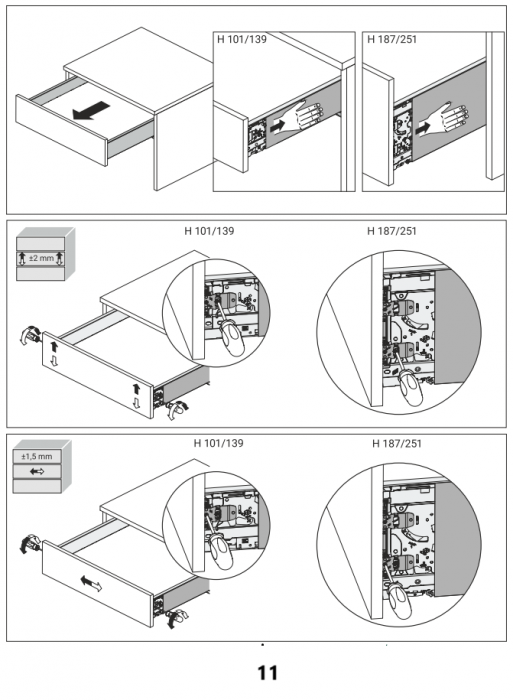 H 101/139

H 187/251

±2 mm

H 101/139

H 187/251

±1,5 mm

H 101/139

H 187/251

11