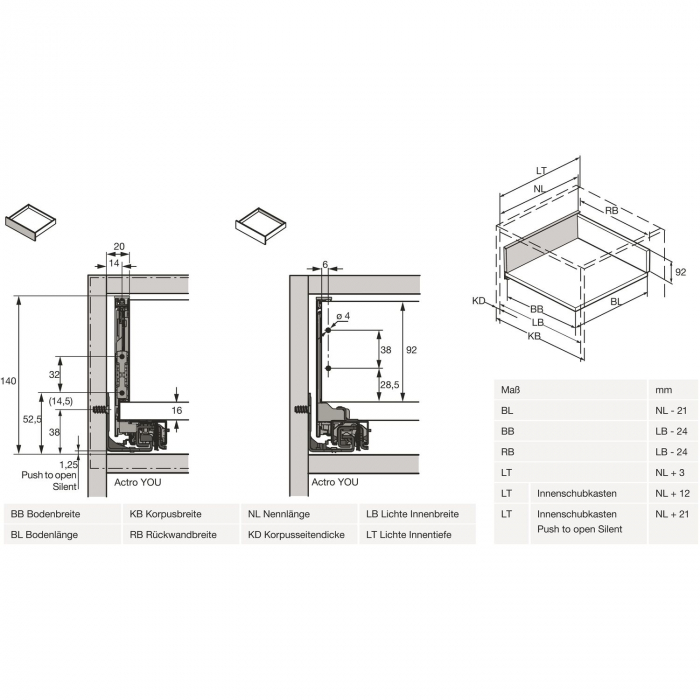 20
14
140
32
(14,5)
52,5
38
16
1,25
Push to open Silent
Actro YOU

6
ø 4
38
92
28,5
Actro YOU

LT
NL
RB
92
KD
BB
BL
LB
KB

| BB Bodenbreite | KB Korpusbreite | NL Nennlänge | LB Lichte Innenbreite |
|---|---|---|---|
| BL Bodenlänge | RB Rückwandbreite | KD Korpusseitendicke | LT Lichte Innentiefe |

| Maß | | mm |
|---|---|---|
| BL | | NL - 21 |
| BB | | LB - 24 |
| RB | | LB - 24 |
| LT | | NL + 3 |
| LT | Innenschubkasten | NL + 12 |
| LT | Innenschubkasten Push to open Silent | NL + 21 |